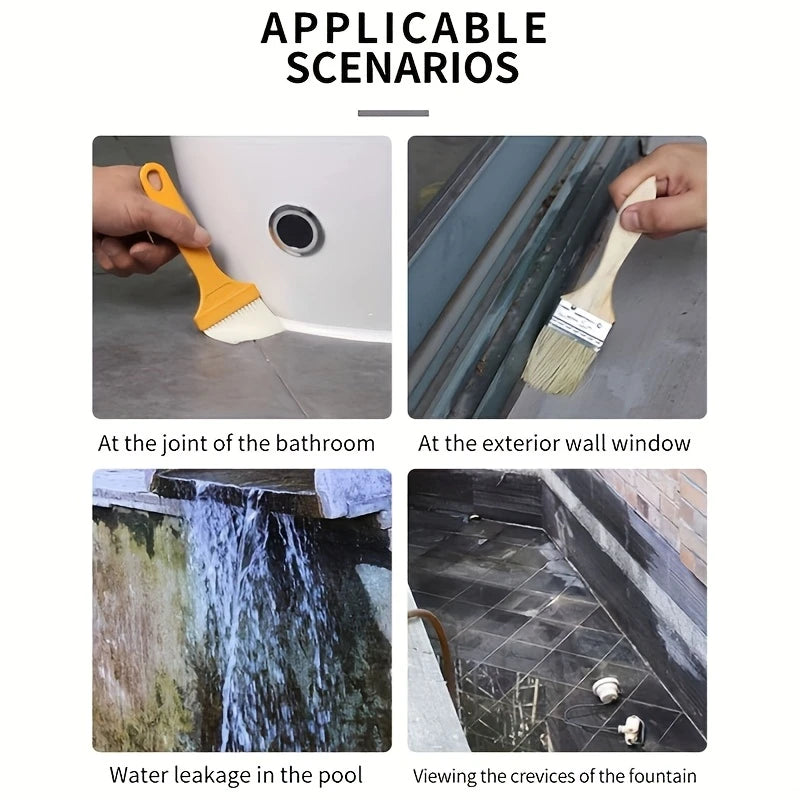 APPLICABLE SCENARIOS

At the joint of the bathroom

At the exterior wall window

Water leakage in the pool

Viewing the crevices of the fountain