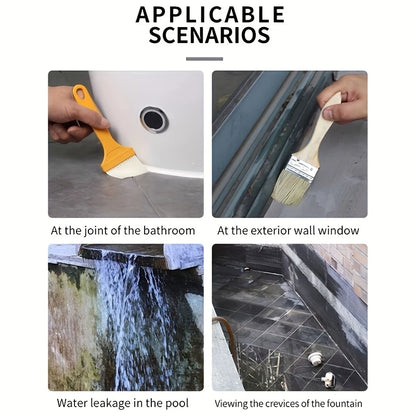 APPLICABLE SCENARIOS

At the joint of the bathroom

At the exterior wall window

Water leakage in the pool

Viewing the crevices of the fountain