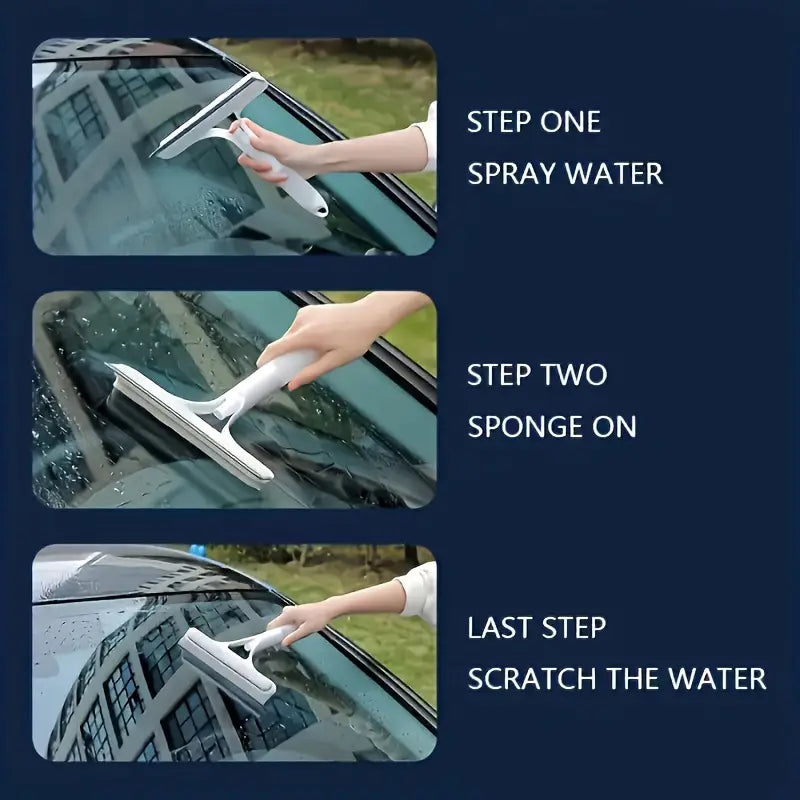 STEP ONE
SPRAY WATER

STEP TWO
SPONGE ON

LAST STEP
SCRATCH THE WATER